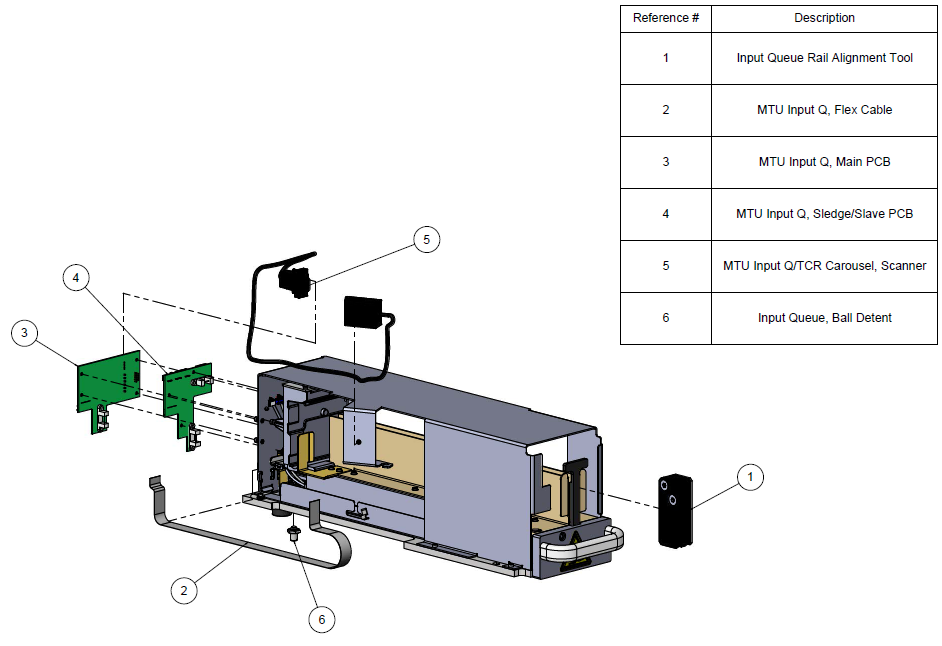 | Reference # | Description |
|---|---|
| 1 | Input Queue Rail Alignment Tool |
| 2 | MTU Input Q, Flex Cable |
| 3 | MTU Input Q, Main PCB |
| 4 | MTU Input Q, Sledge/Slave PCB |
| 5 | MTU Input Q/TCR Carousel, Scanner |
| 6 | Input Queue, Ball Detent |

5
4
3
1
2
6